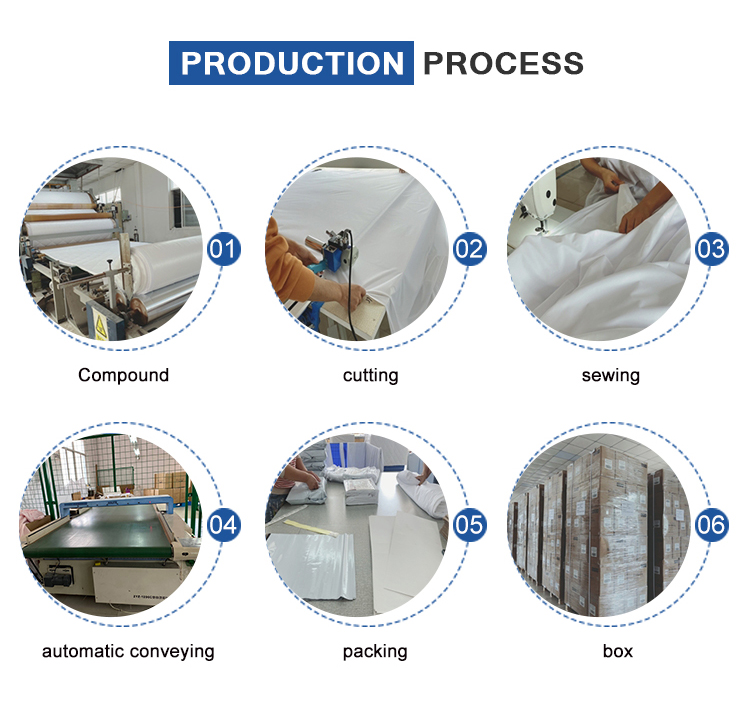 PRODUCTION PROCESS

01
Compound

02
cutting

03
sewing

04
automatic conveying

05
packing

06
box